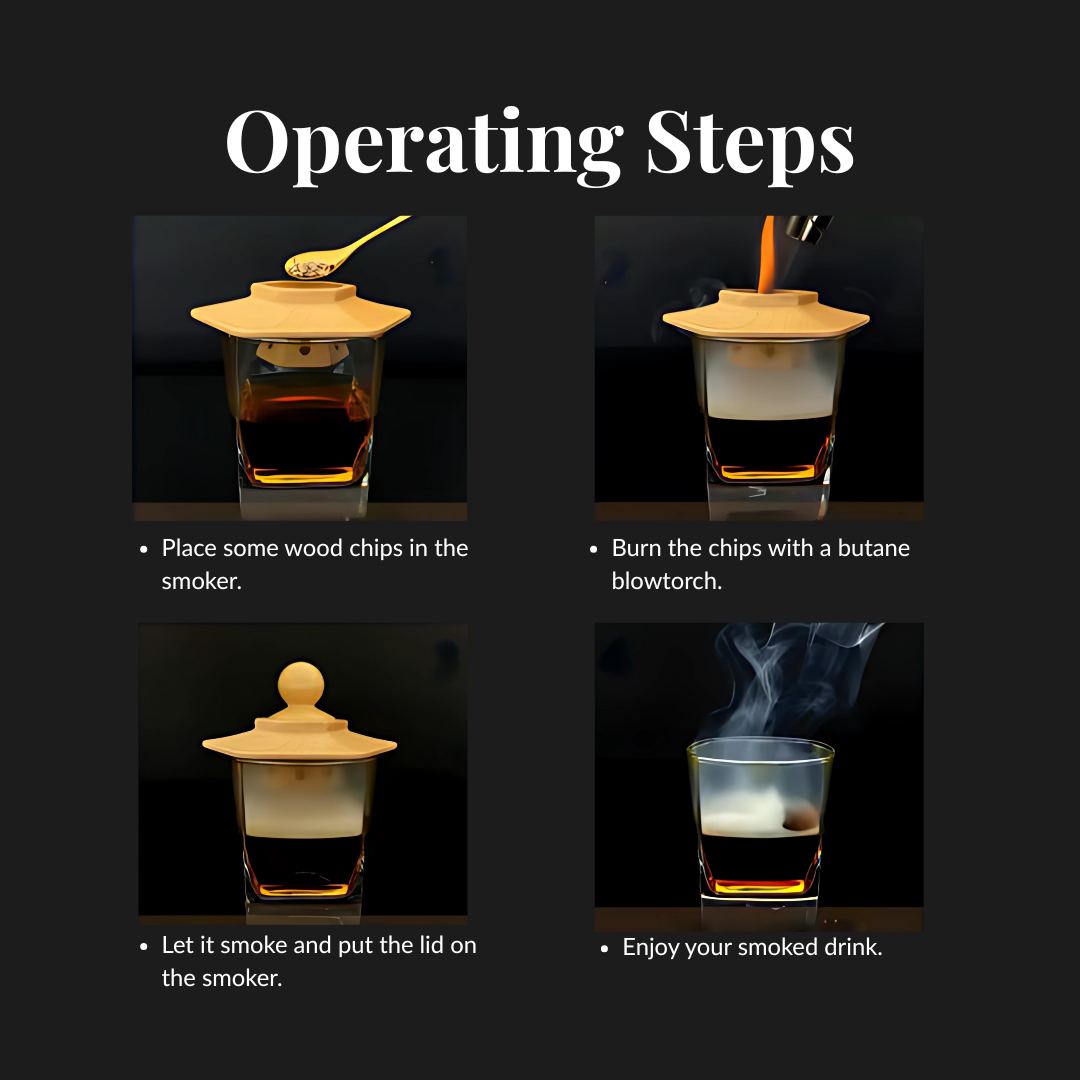 Operating Steps

• Place some wood chips in the smoker.

• Burn the chips with a butane blowtorch.

• Let it smoke and put the lid on the smoker.

• Enjoy your smoked drink.