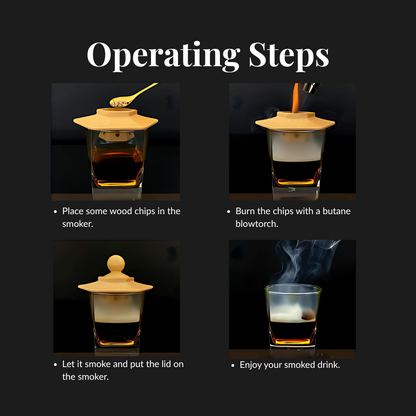 Operating Steps

• Place some wood chips in the smoker.

• Burn the chips with a butane blowtorch.

• Let it smoke and put the lid on the smoker.

• Enjoy your smoked drink.